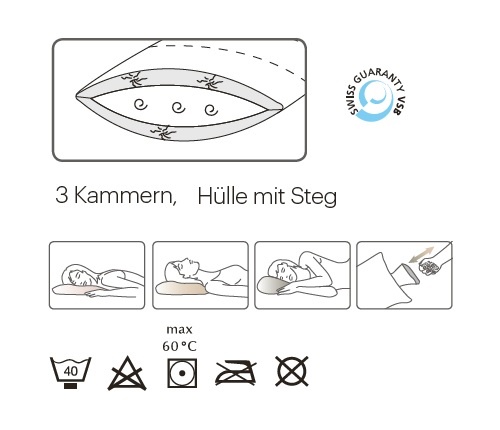 SWISS GUARANTY VSB

3 Kammern, Hülle mit Steg

max
60 °C

40